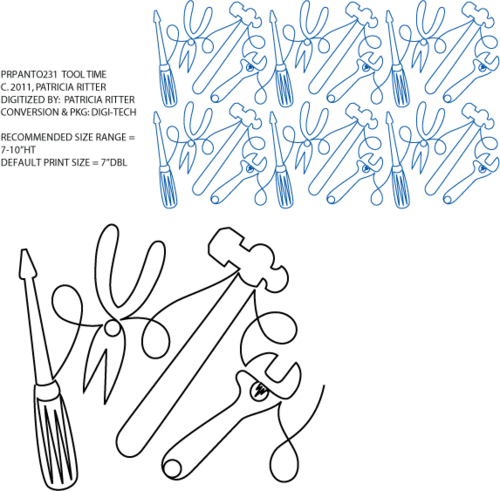 PRPANTO231 TOOL TIME
C. 2011, PATRICIA RITTER
DIGITIZED BY: PATRICIA RITTER
CONVERSION & PKG: DIGI-TECH

RECOMMENDED SIZE RANGE = 7-10"HT
DEFAULT PRINT SIZE = 7"DBL